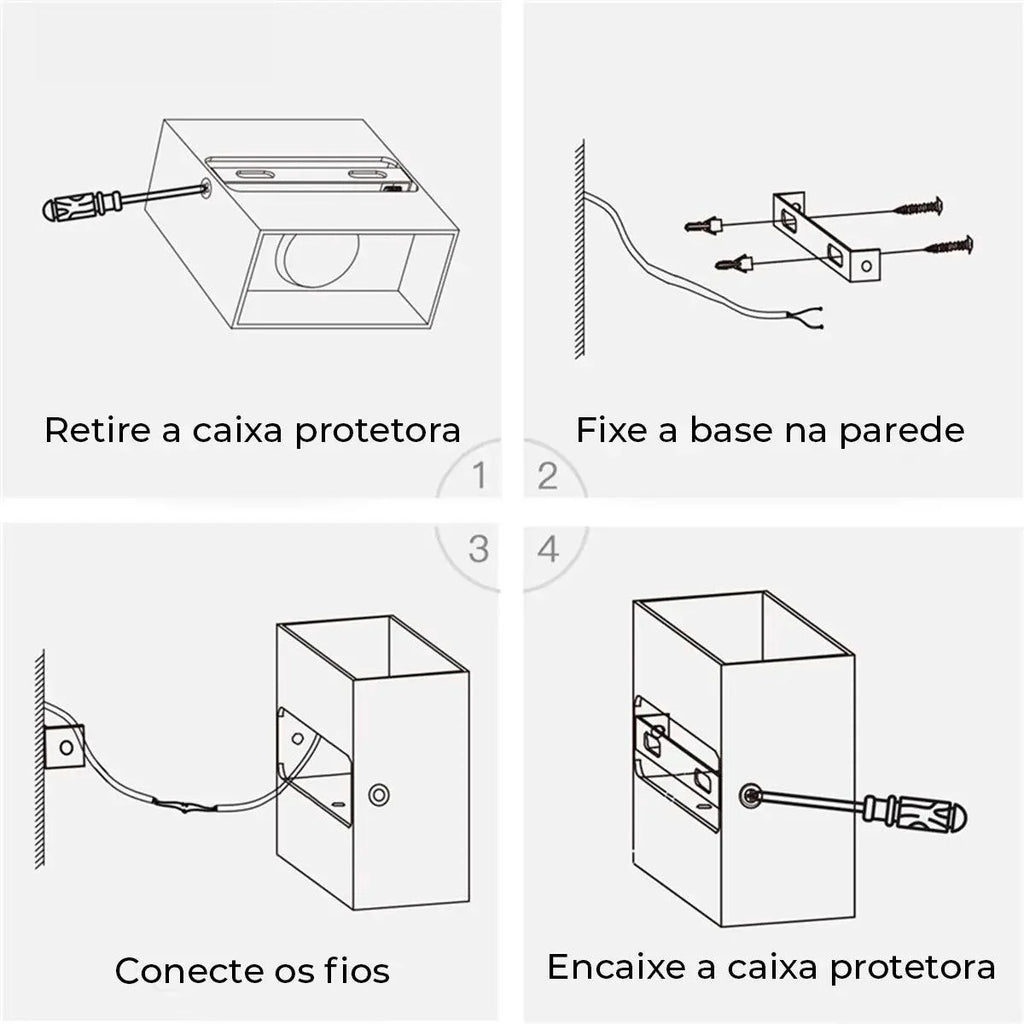 Retire a caixa protetora

Fixe a base na parede

1 2

3 4

Conecte os fios

Encaixe a caixa protetora