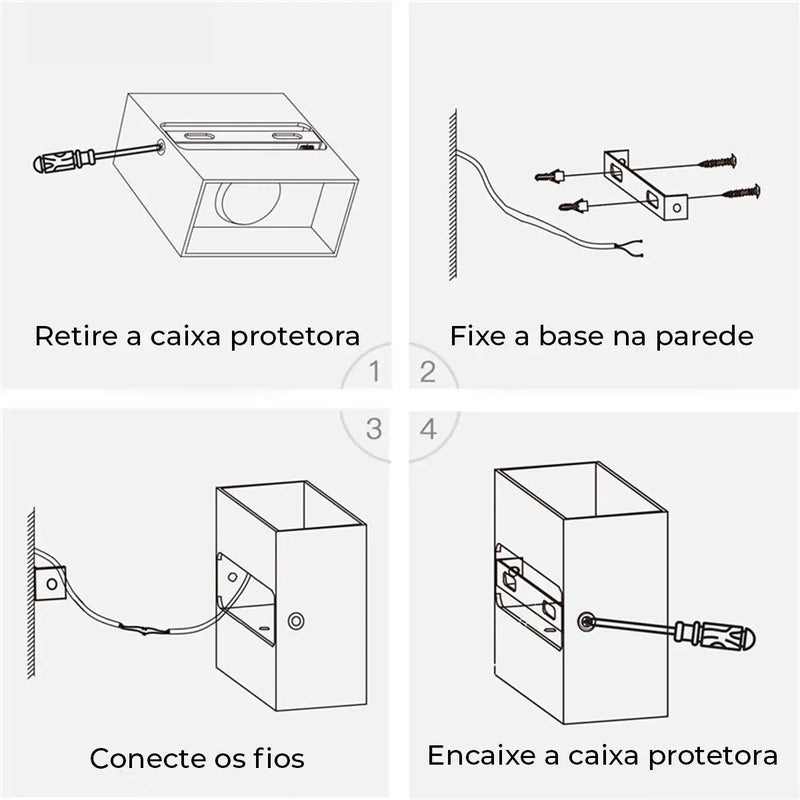 Retire a caixa protetora

Fixe a base na parede

1

2

3

4

Conecte os fios

Encaixe a caixa protetora