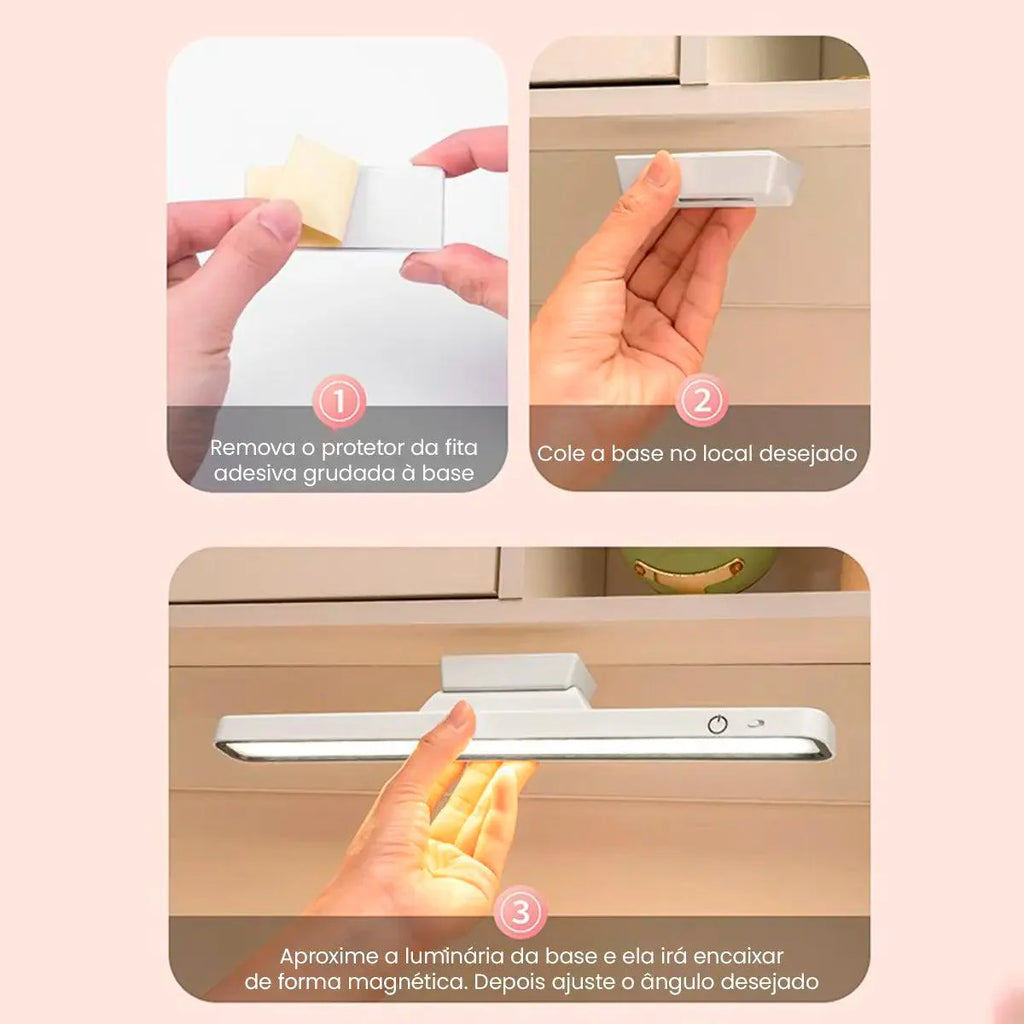 1

Remova o protetor da fita adesiva grudada à base

2

Cole a base no local desejado

3

Aproxime a luminária da base e ela irá encaixar de forma magnética. Depois ajuste o ângulo desejado