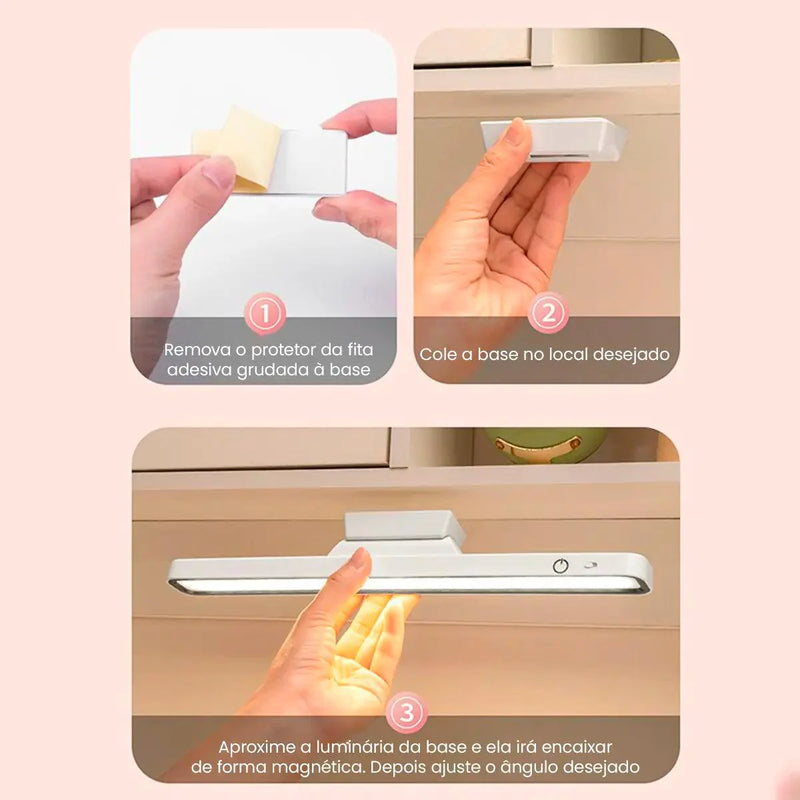 1

Remova o protetor da fita adesiva grudada à base

2

Cole a base no local desejado

3

Aproxime a luminária da base e ela irá encaixar de forma magnética. Depois ajuste o ângulo desejado