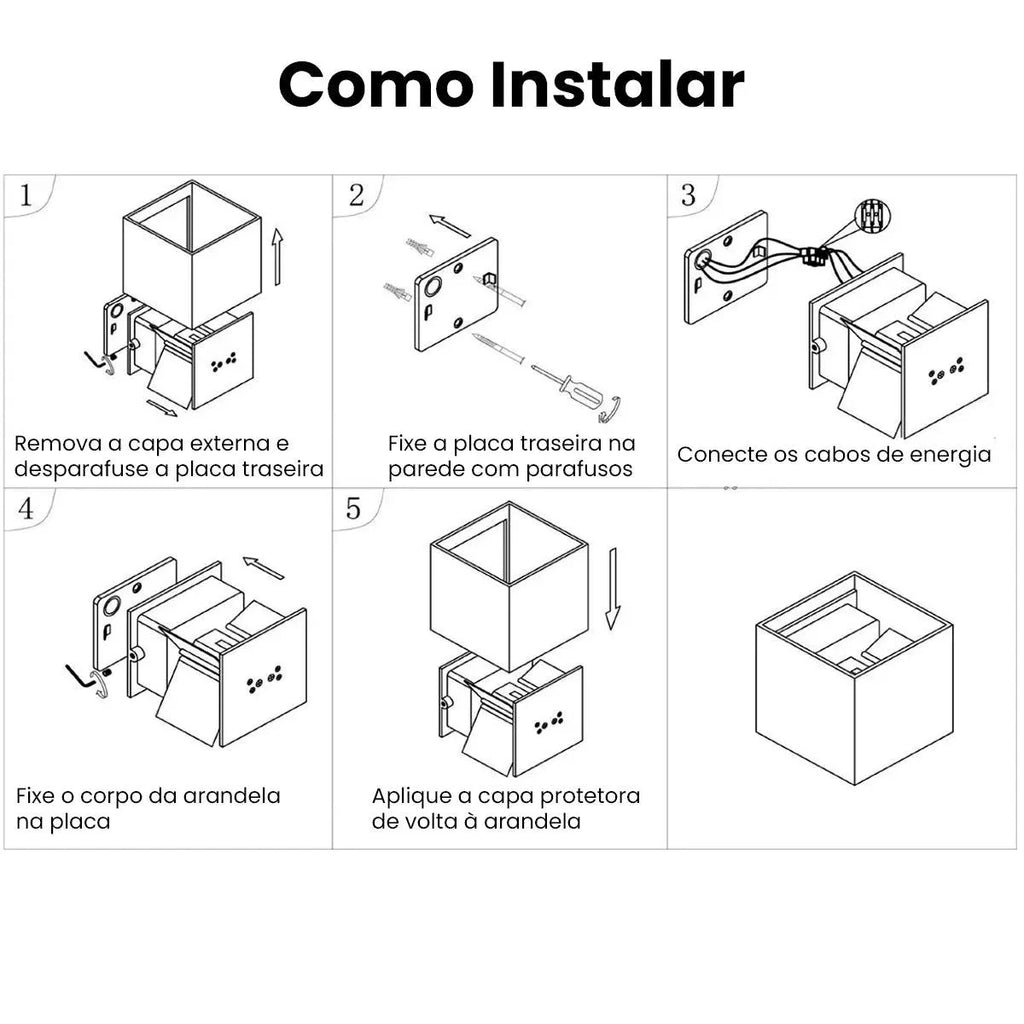 Como Instalar

1

Remova a capa externa e desparafuse a placa traseira

2

Fixe a placa traseira na parede com parafusos

3

Conecte os cabos de energia

4

Fixe o corpo da arandela na placa

5

Aplique a capa protetora de volta à arandela