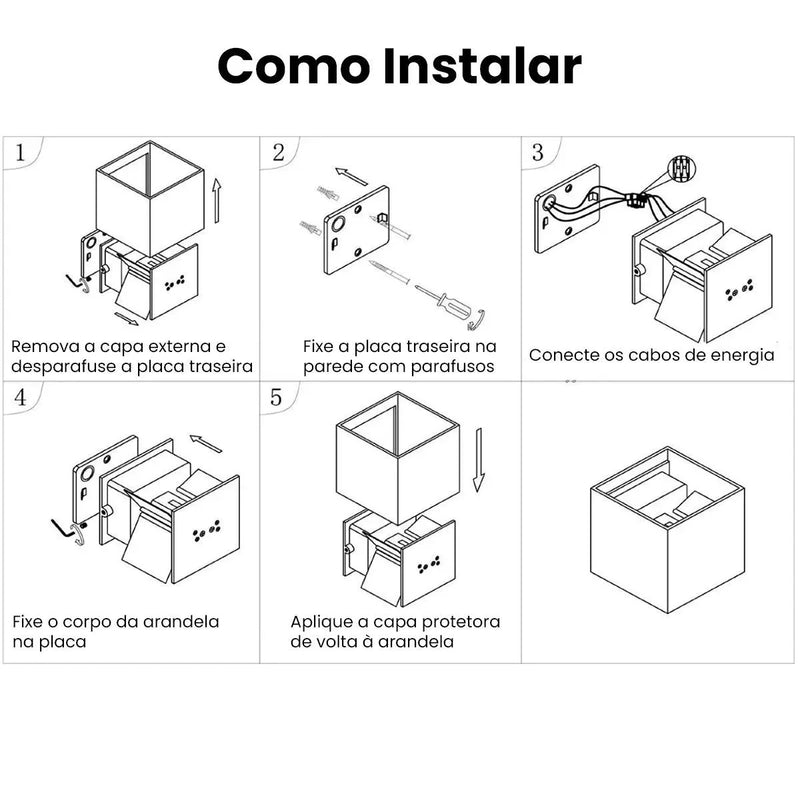 Como Instalar

1

Remova a capa externa e desparafuse a placa traseira

2

Fixe a placa traseira na parede com parafusos

3

Conecte os cabos de energia

4

Fixe o corpo da arandela na placa

5

Aplique a capa protetora de volta à arandela