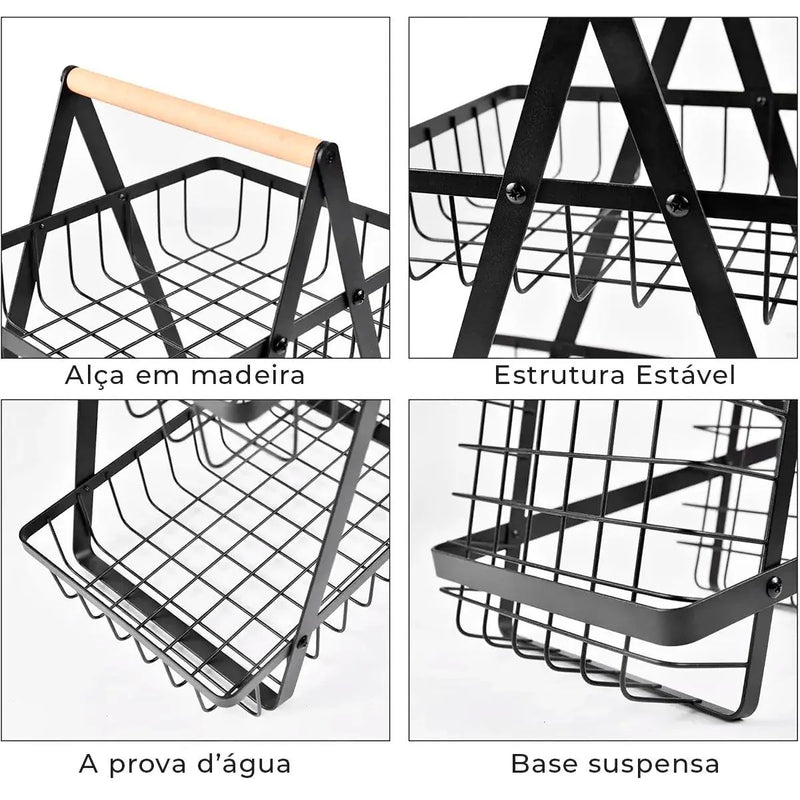 Alça em madeira

Estrutura Estável

A prova d'água

Base suspensa