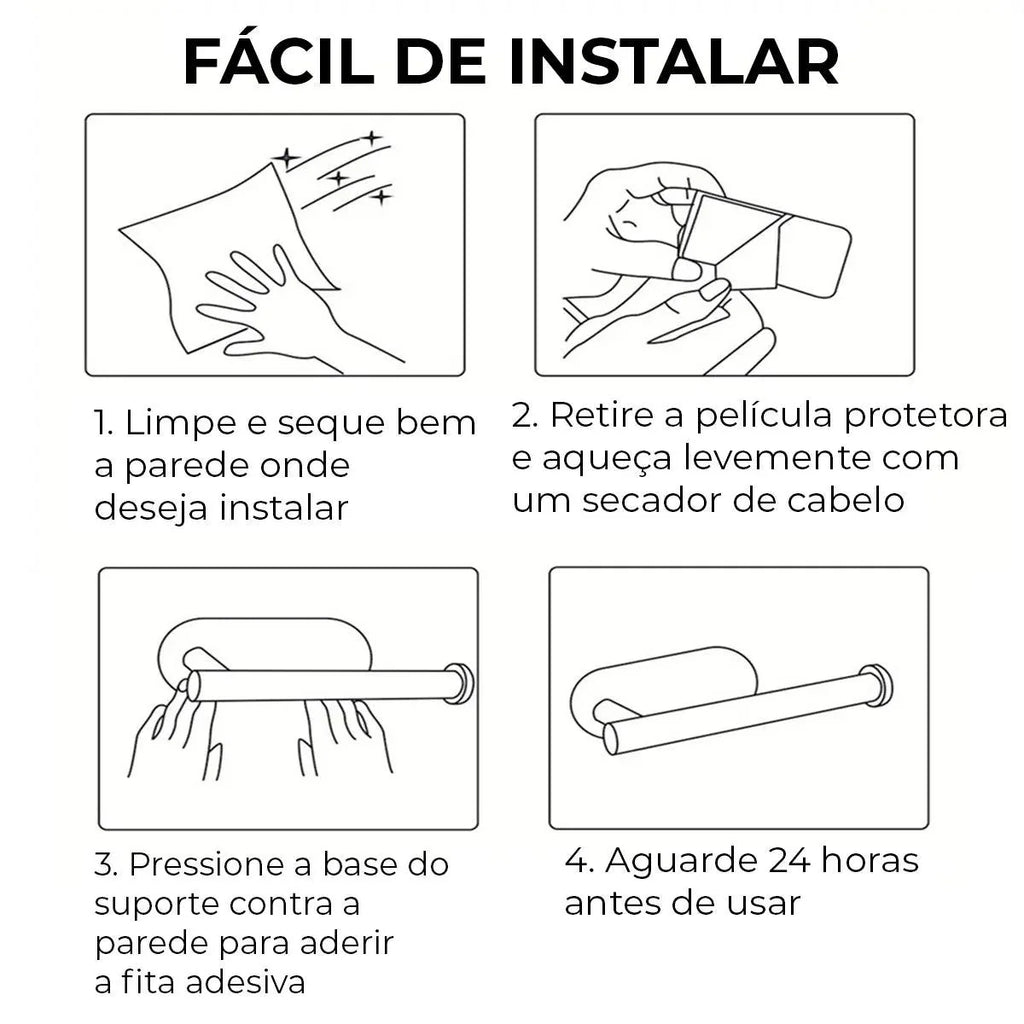 FÁCIL DE INSTALAR

1. Limpe e seque bem a parede onde deseja instalar

2. Retire a película protetora e aqueça levemente com um secador de cabelo

3. Pressione a base do suporte contra a parede para aderir a fita adesiva

4. Aguarde 24 horas antes de usar