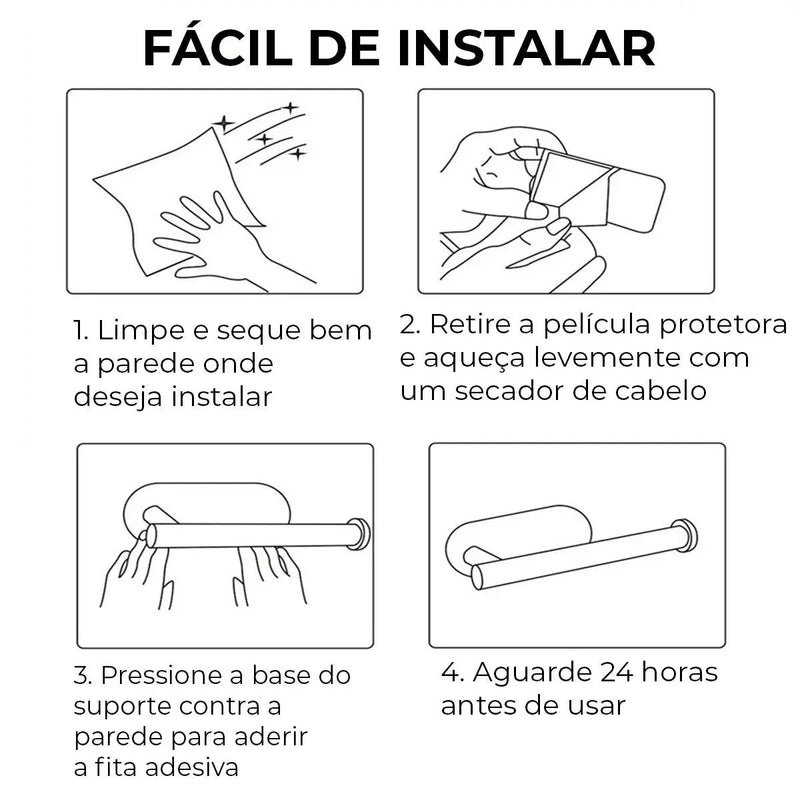 FÁCIL DE INSTALAR

1. Limpe e seque bem a parede onde deseja instalar

2. Retire a película protetora e aqueça levemente com um secador de cabelo

3. Pressione a base do suporte contra a parede para aderir a fita adesiva

4. Aguarde 24 horas antes de usar