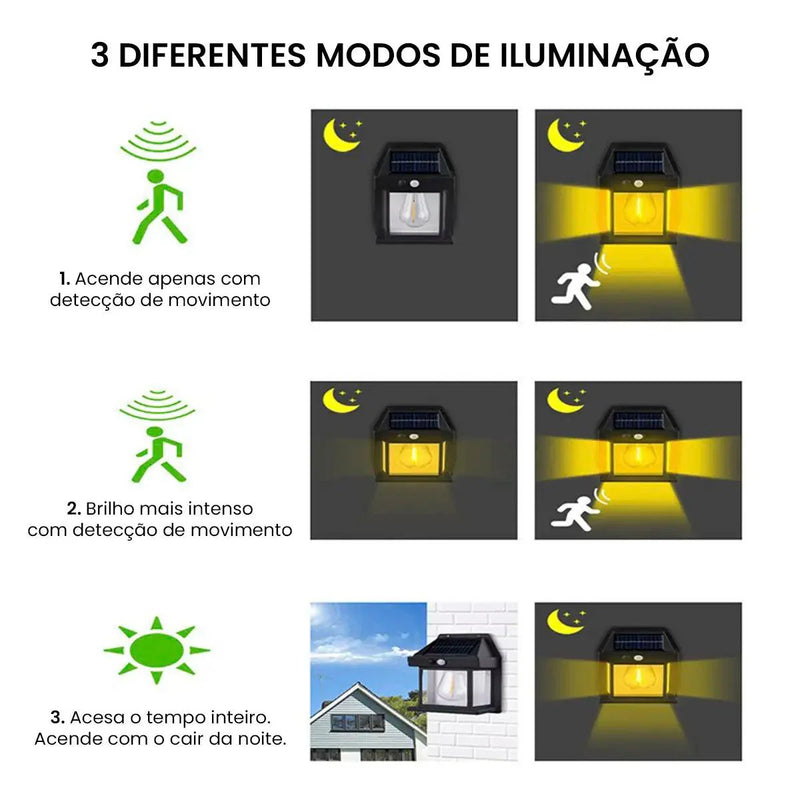 3 DIFERENTES MODOS DE ILUMINAÇÃO

1. Acende apenas com detecção de movimento

2. Brilho mais intenso com detecção de movimento

3. Acesa o tempo inteiro. Acende com o cair da noite.