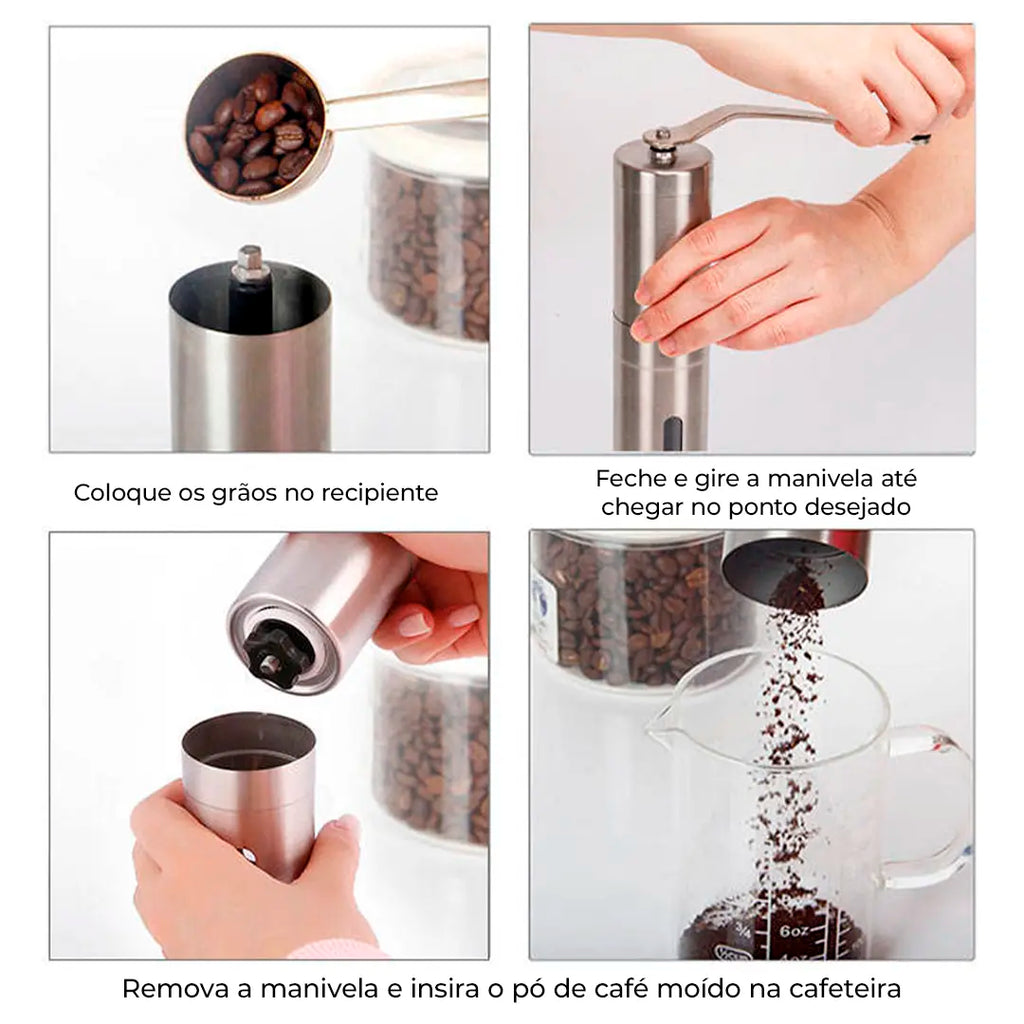 Coloque os grãos no recipiente

Feche e gire a manivela até chegar no ponto desejado

3/4
6oz

Remova a manivela e insira o pó de café moído na cafeteira