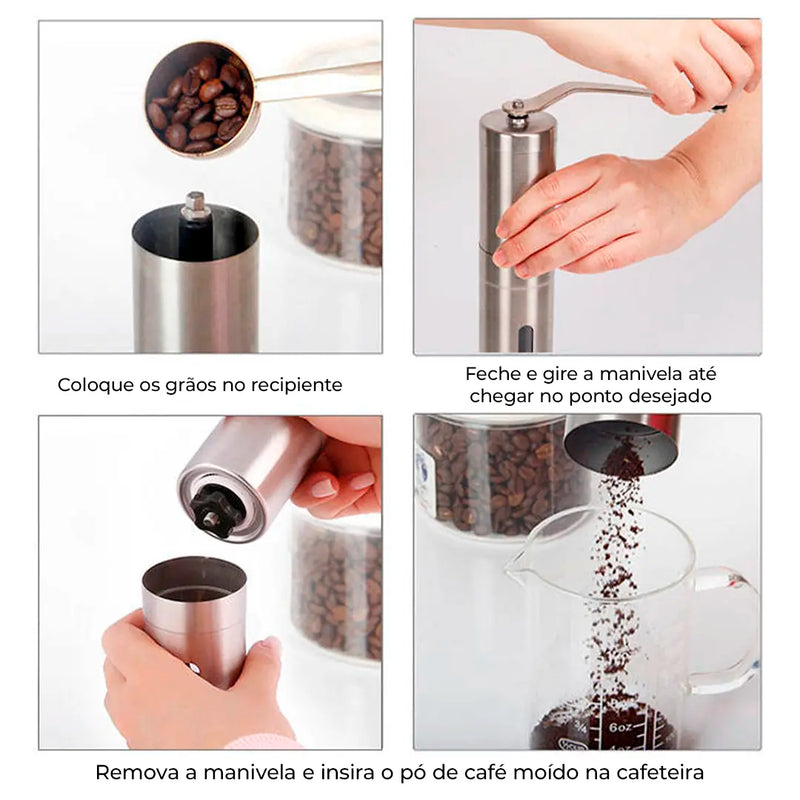 Coloque os grãos no recipiente

Feche e gire a manivela até chegar no ponto desejado

3/4
6oz

Remova a manivela e insira o pó de café moído na cafeteira