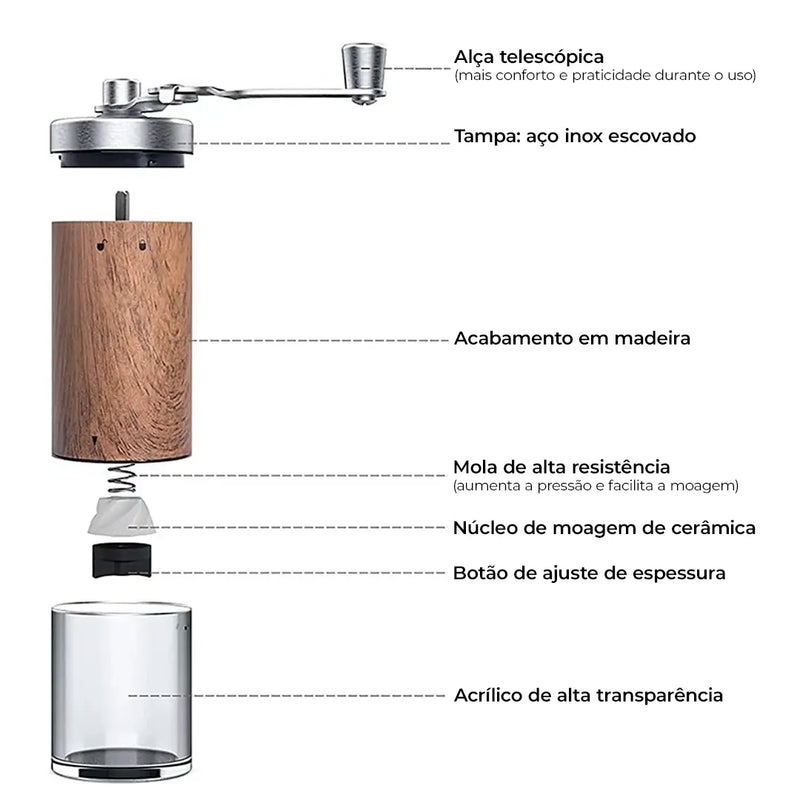 Alça telescópica
(mais conforto e praticidade durante o uso)

Tampa: aço inox escovado

Acabamento em madeira

Mola de alta resistência
(aumenta a pressão e facilita a moagem)

Núcleo de moagem de cerâmica

Botão de ajuste de espessura

Acrílico de alta transparência