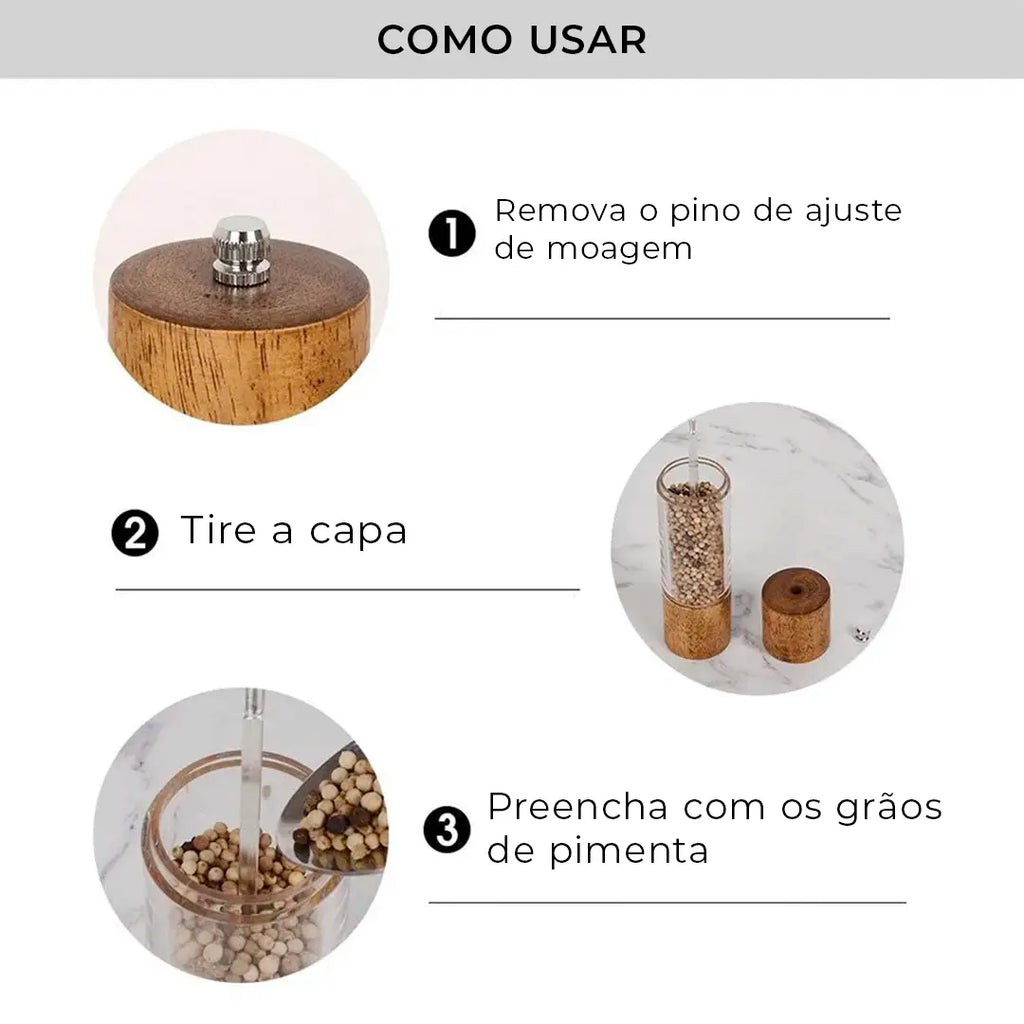 COMO USAR

1 Remova o pino de ajuste de moagem

2 Tire a capa

3 Preencha com os grãos de pimenta