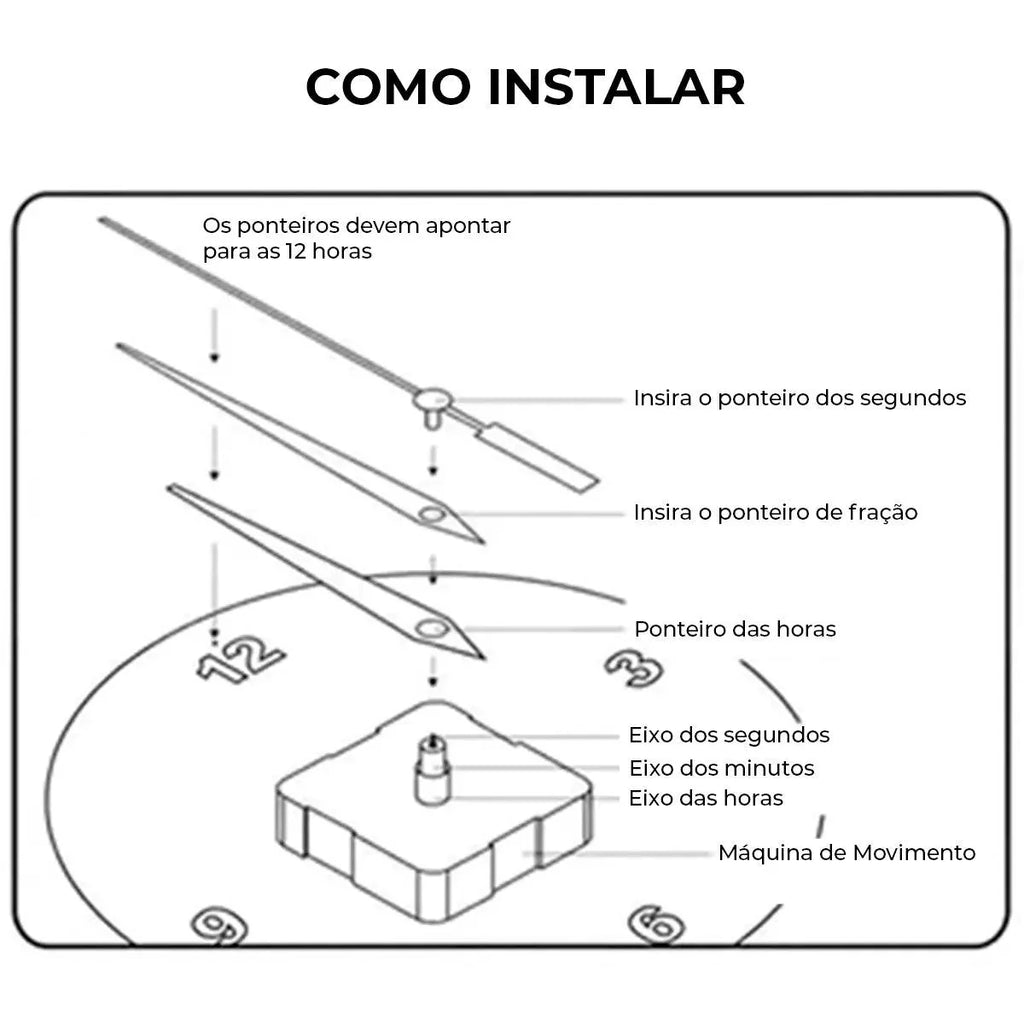 COMO INSTALAR

Os ponteiros devem apontar para as 12 horas

Insira o ponteiro dos segundos

Insira o ponteiro de fração

Ponteiro das horas

12

3

Eixo dos segundos

Eixo dos minutos

Eixo das horas

Máquina de Movimento

9

6